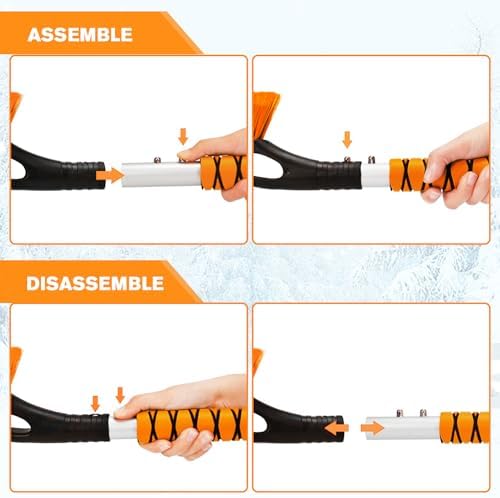 ASSEMBLE

DISASSEMBLE