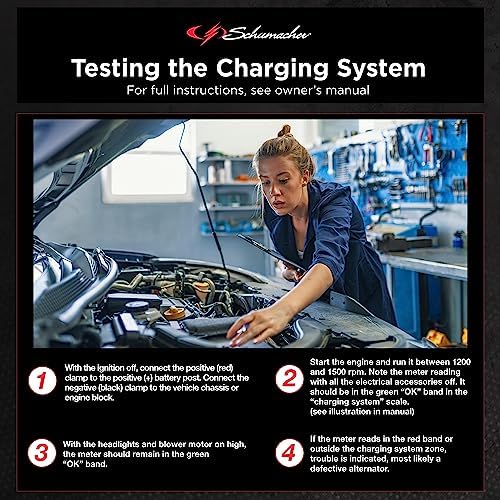 Schumacher

Testing the Charging System

For full instructions, see owner's manual

1 With the ignition off, connect the positive (red) clamp to the positive (+) battery post. Connect the negative (black) clamp to the vehicle chassis or engine block.

2 Start the engine and run it between 1200 and 1500 rpm. Note the meter reading with all the electrical accessories off. It should be in the green "OK" band in the "charging system" scale. (see illustration in manual)

3 With the headlights and blower motor on high, the meter should remain in the green "OK" band.

4 If the meter reads in the red band or outside the charging system zone, trouble is indicated, most likely a defective alternator.