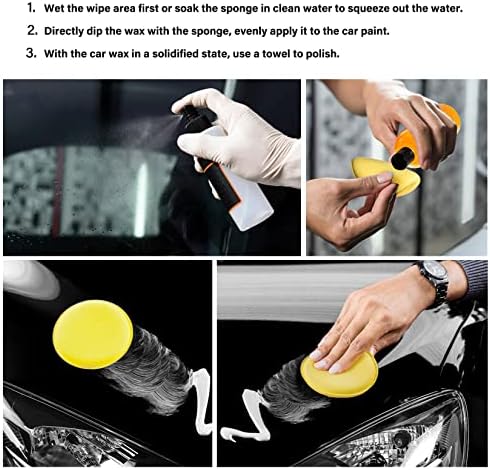 1. Wet the wipe area first or soak the sponge in clean water to squeeze out the water.

2. Directly dip the wax with the sponge, evenly apply it to the car paint.

3. With the car wax in a solidified state, use a towel to polish.