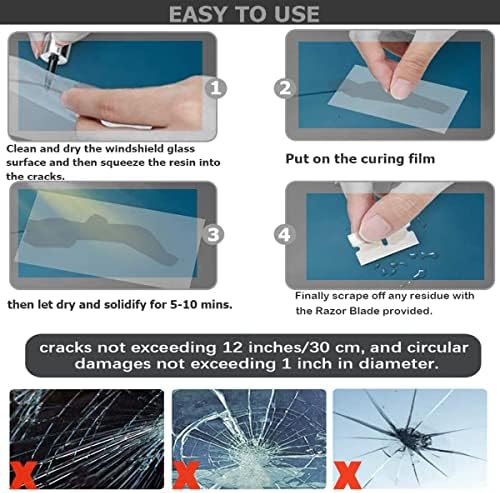 EASY TO USE

1

Clean and dry the windshield glass surface and then squeeze the resin into the cracks.

2

Put on the curing film

3

then let dry and solidify for 5-10 mins.

4

Finally scrape off any residue with the Razor Blade provided.

cracks not exceeding 12 inches/30 cm, and circular damages not exceeding 1 inch in diameter.

X

X

X