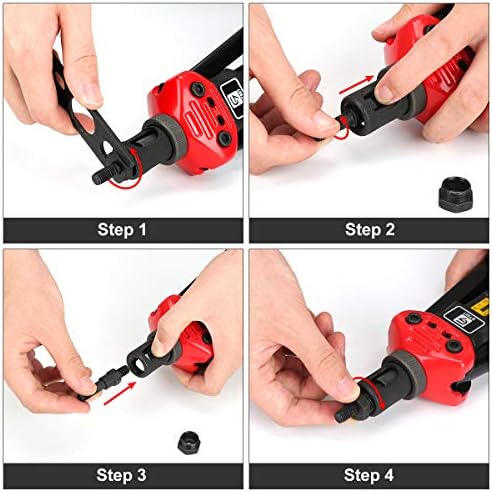 Step 1

Step 2

Step 3

Step 4